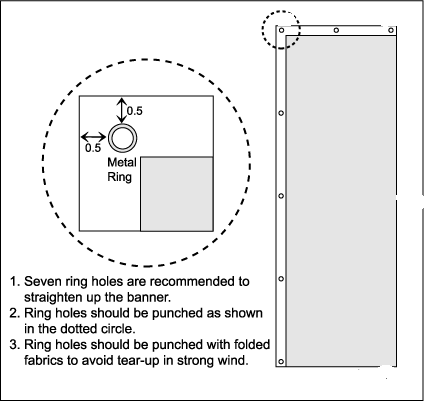 0.5

0.5

Metal Ring

1. Seven ring holes are recommended to straighten up the banner.
2. Ring holes should be punched as shown in the dotted circle.
3. Ring holes should be punched with folded fabrics to avoid tear-up in strong wind.